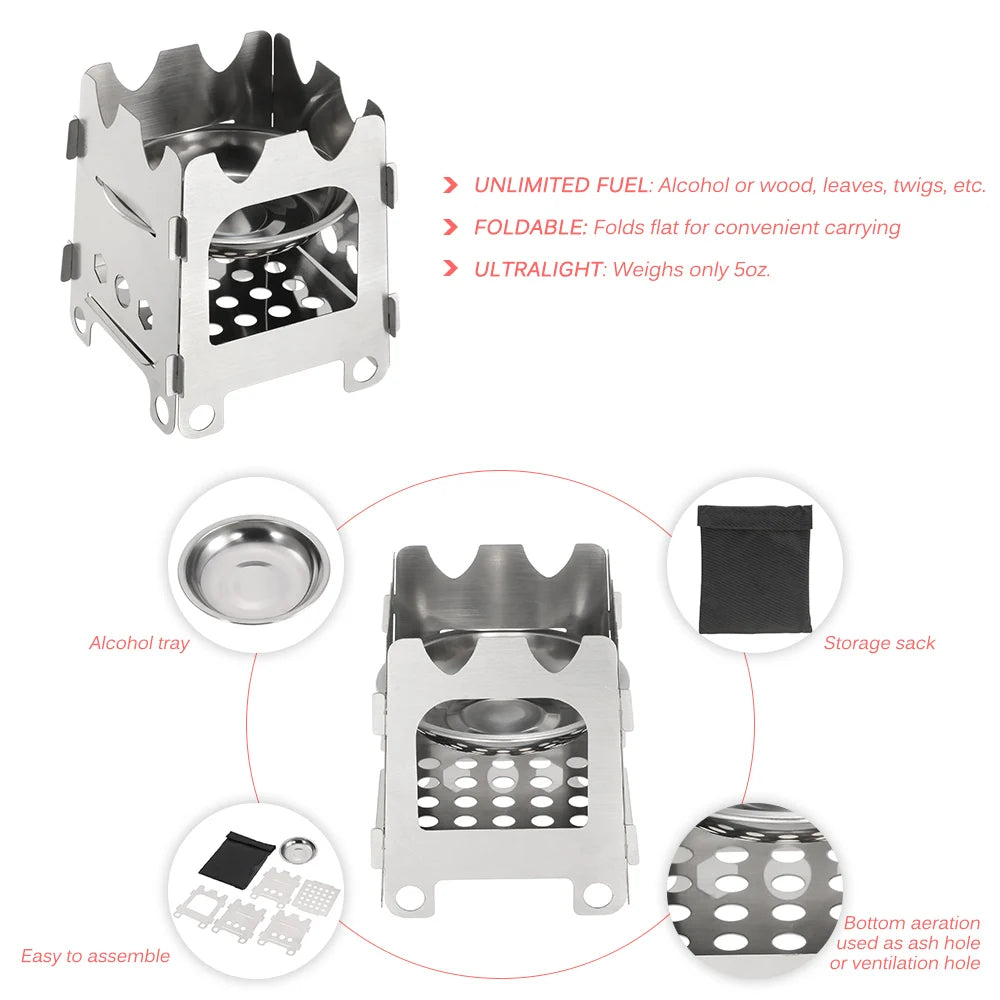 UNLIMITED FUEL: Alcohol or wood, leaves, twigs, etc.
FOLDABLE: Folds flat for convenient carrying
ULTRALIGHT: Weighs only 5oz.

Alcohol tray

Storage sack

Easy to assemble

Bottom aeration used as ash hole or ventilation hole