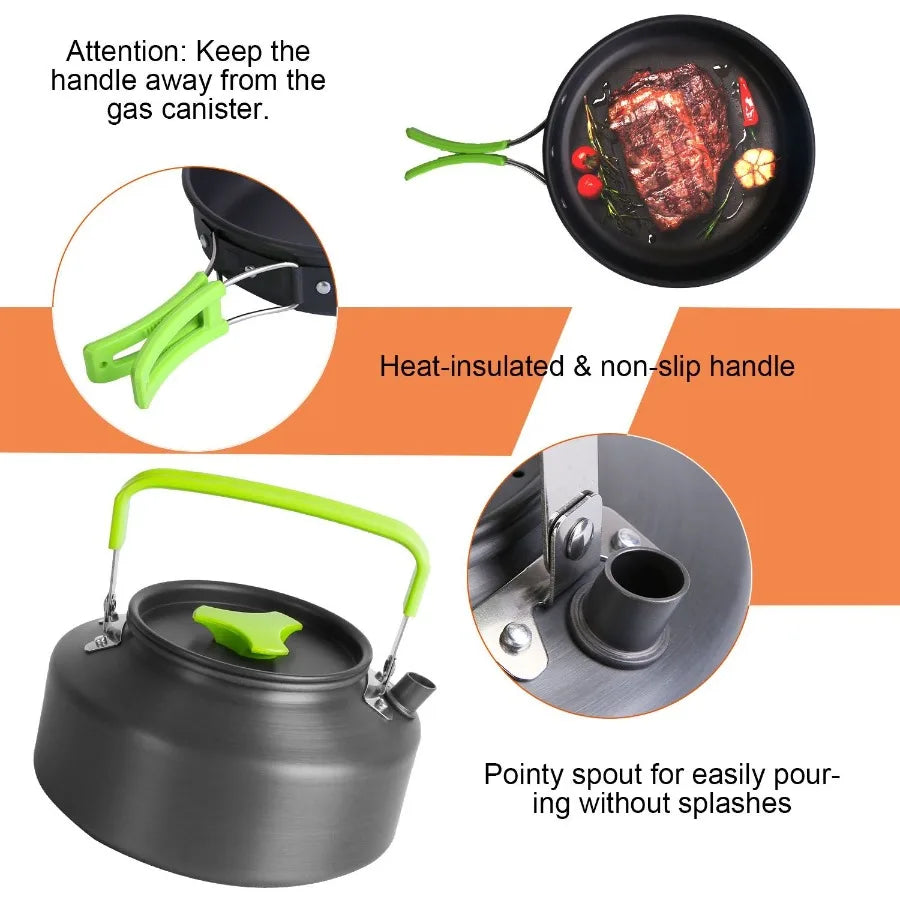 Attention: Keep the handle away from the gas canister.

Heat-insulated & non-slip handle

Pointy spout for easily pouring without splashes