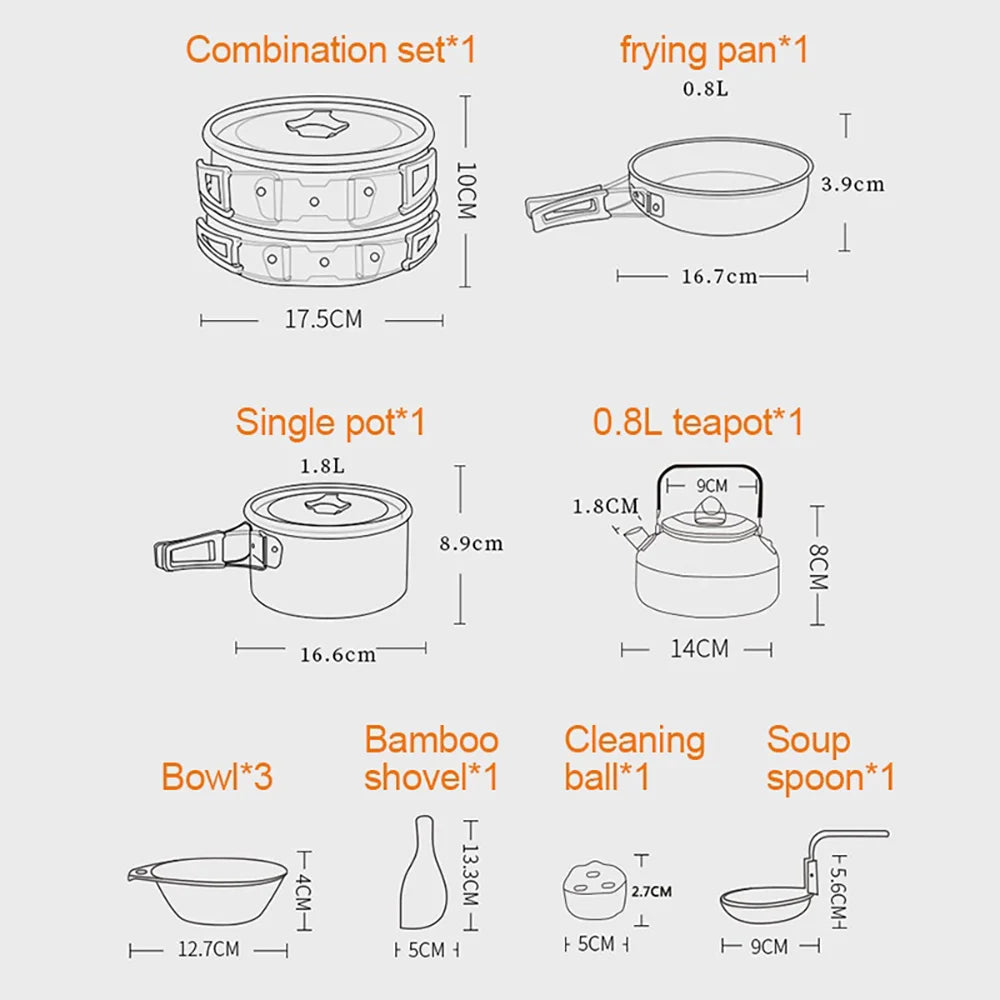 Combination set*1

10CM

17.5CM

frying pan*1

0.8L

3.9cm

16.7cm

Single pot*1

1.8L

8.9cm

16.6cm

0.8L teapot*1

9CM

1.8CM

8CM

14CM

Bowl*3

4CM

12.7CM

Bamboo shovel*1

13.3CM

5CM

Cleaning ball*1

2.7CM

5CM

Soup spoon*1

5.6CM

9CM